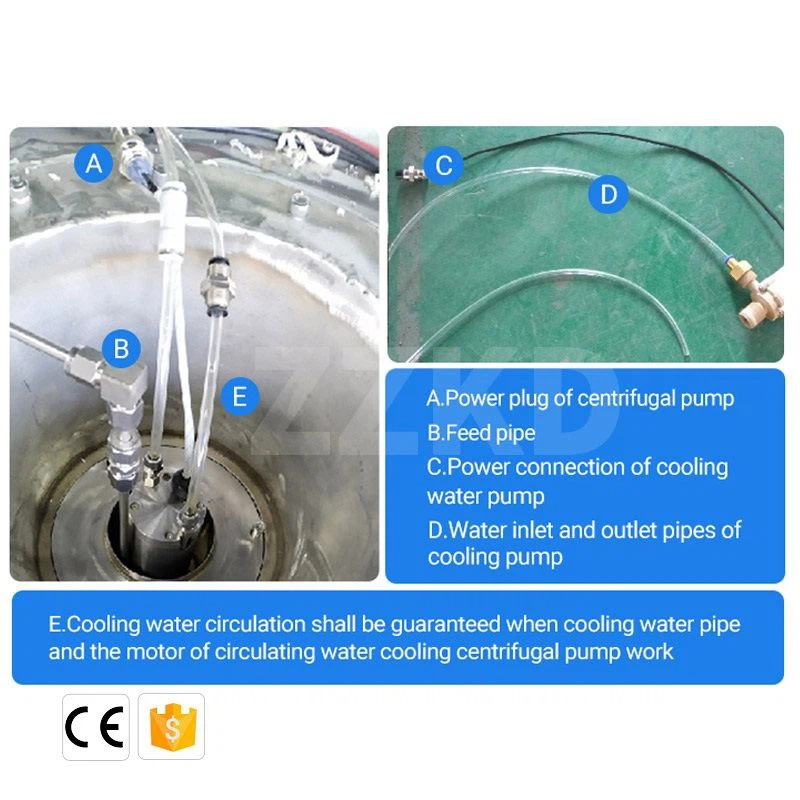 A

B

E

C

D

ZZKD

A.Power plug of centrifugal pump
B.Feed pipe
C.Power connection of cooling water pump
D.Water inlet and outlet pipes of cooling pump

E.Cooling water circulation shall be guaranteed when cooling water pipe and the motor of circulating water cooling centrifugal pump work

CE

$